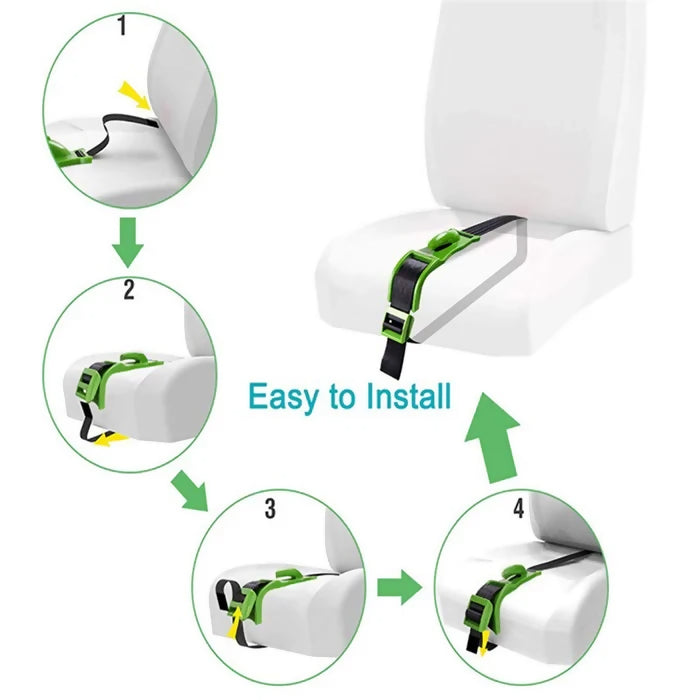 1

2

Easy to Install

3

4